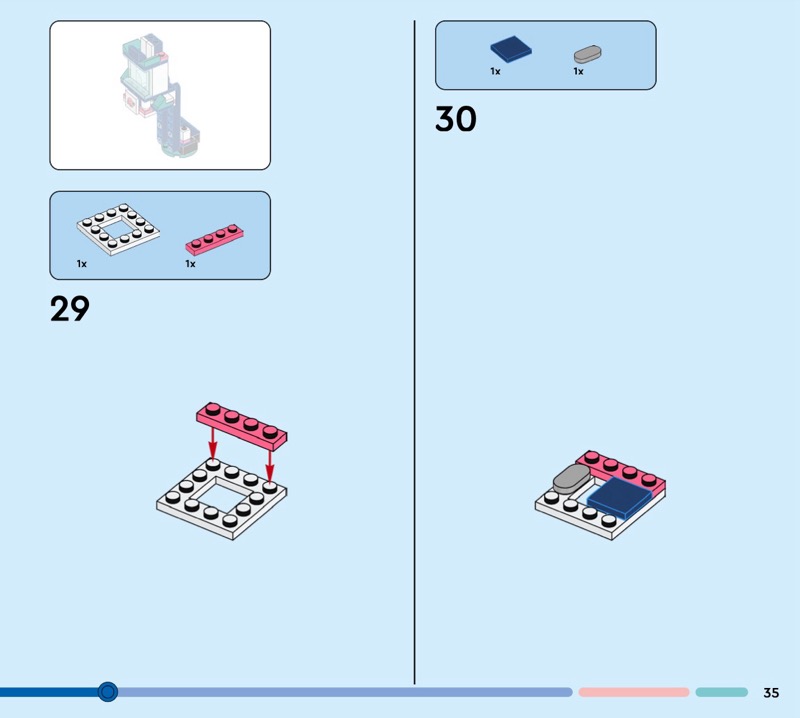 1x

1x

29

1x

1x

30

35