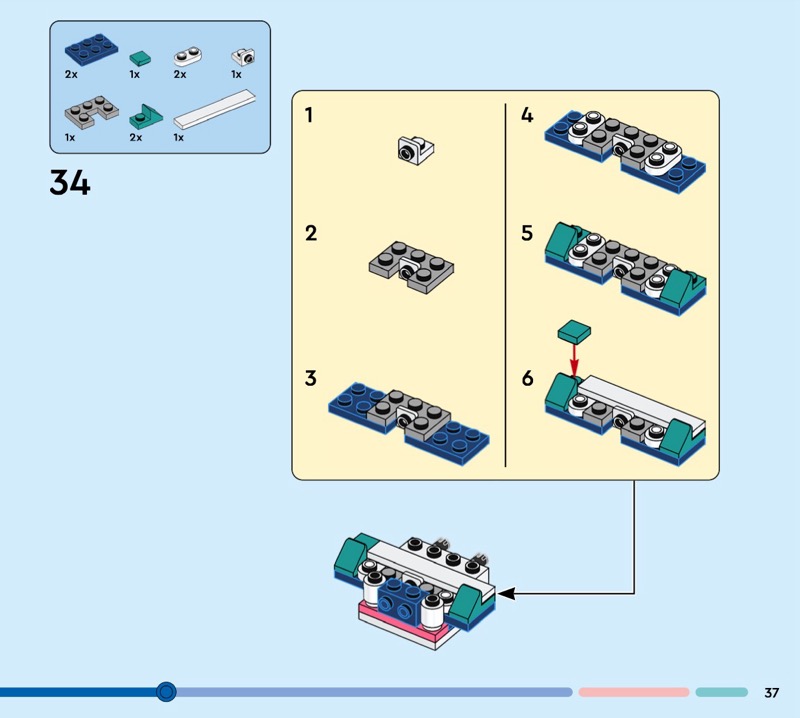 2x 1x 2x 1x

1x 2x 1x

34

1

2

3

4

5

6

37