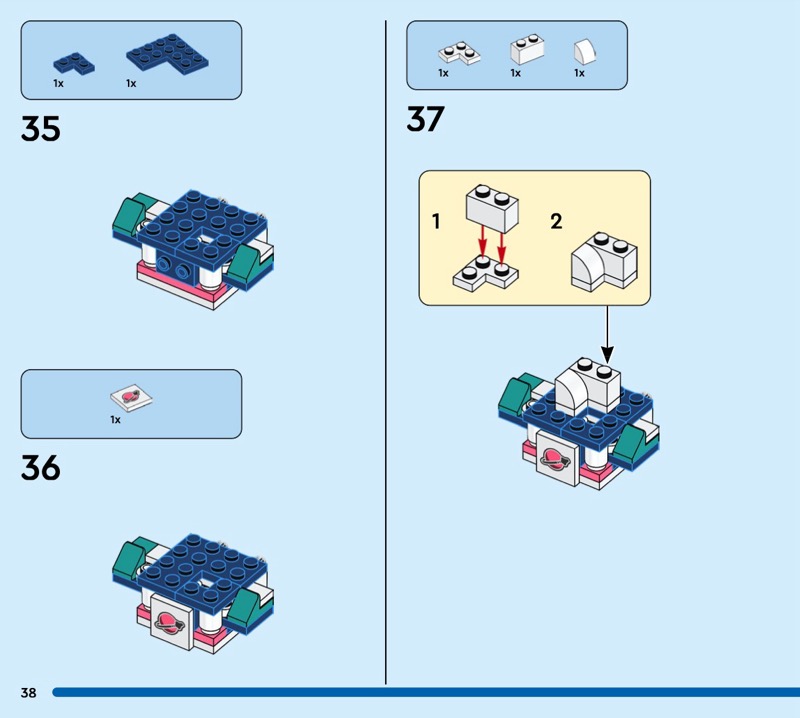 1x 1x

35

1x

36

1x 1x 1x

37

1

2

38