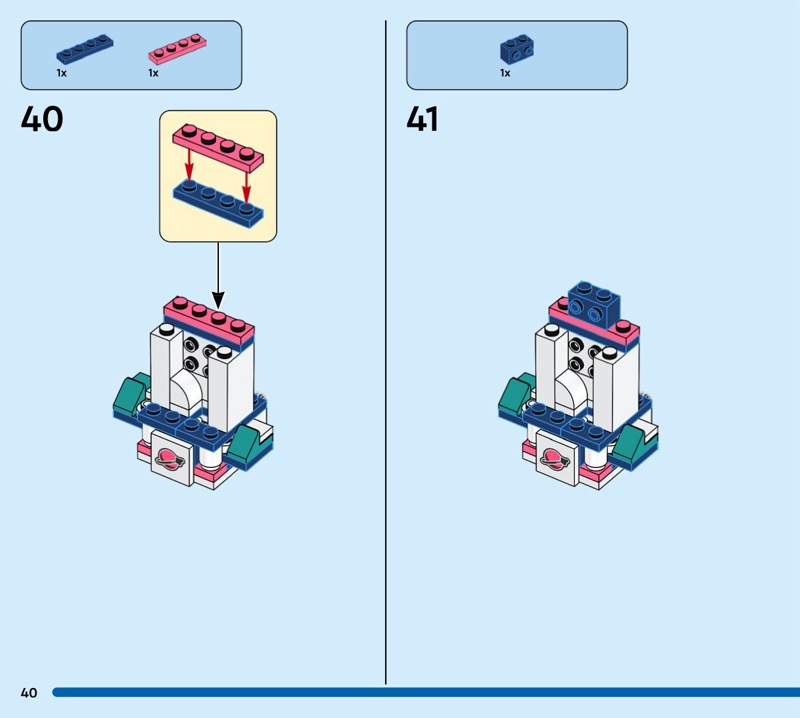 1x 1x

40

1x

41

40