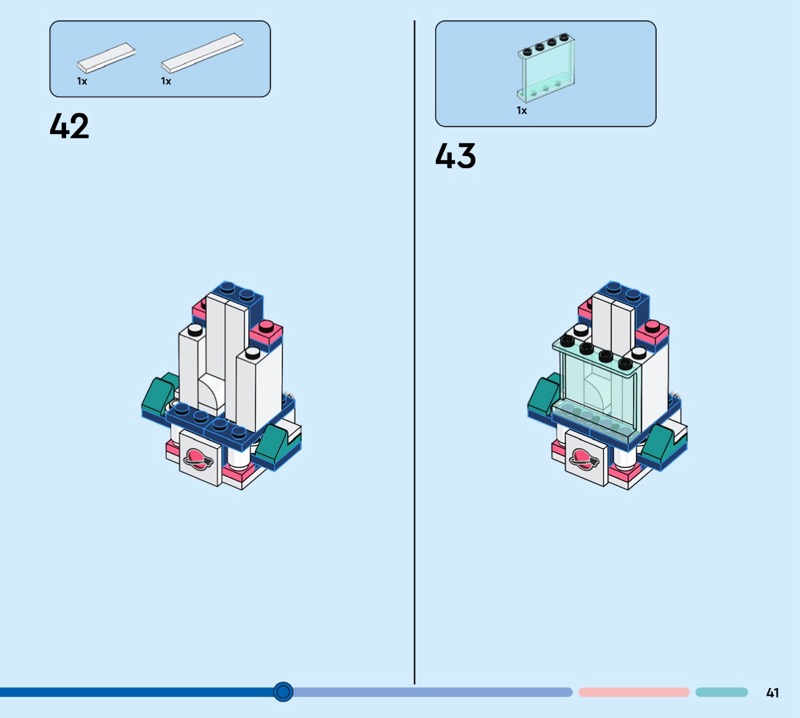 1x 1x

42

1x

43

41