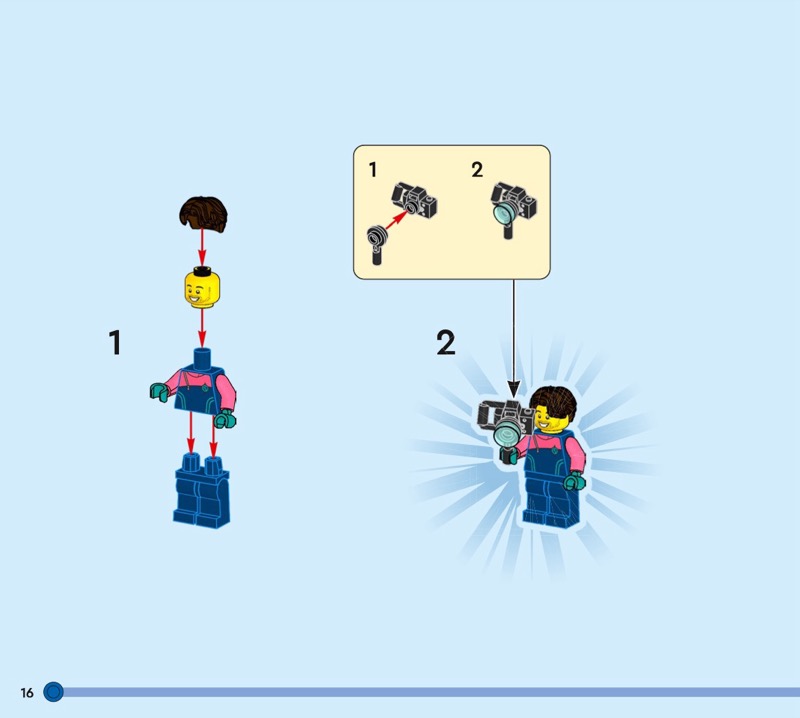 1

1

2

2

16