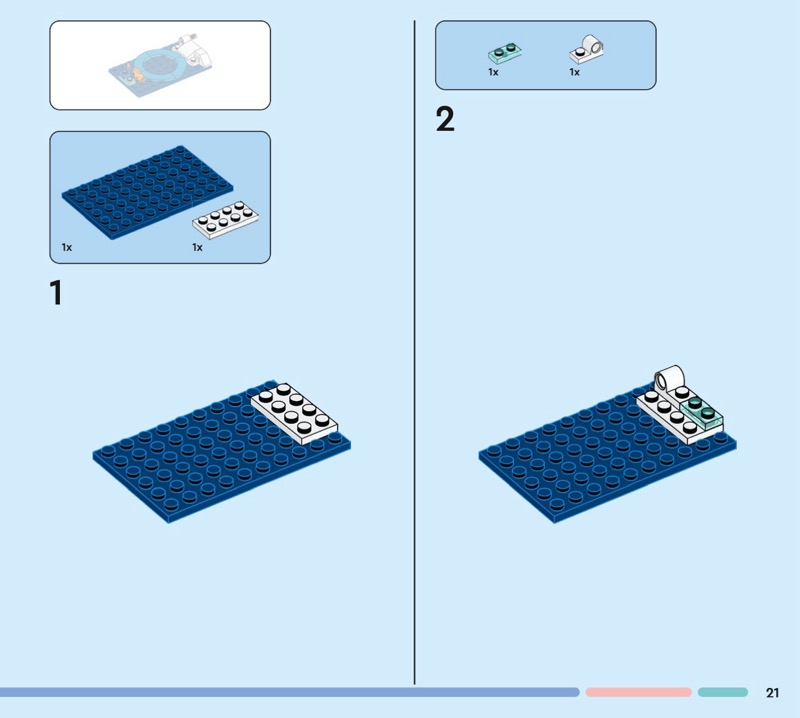 1x

1x

1

1x

1x

2

21