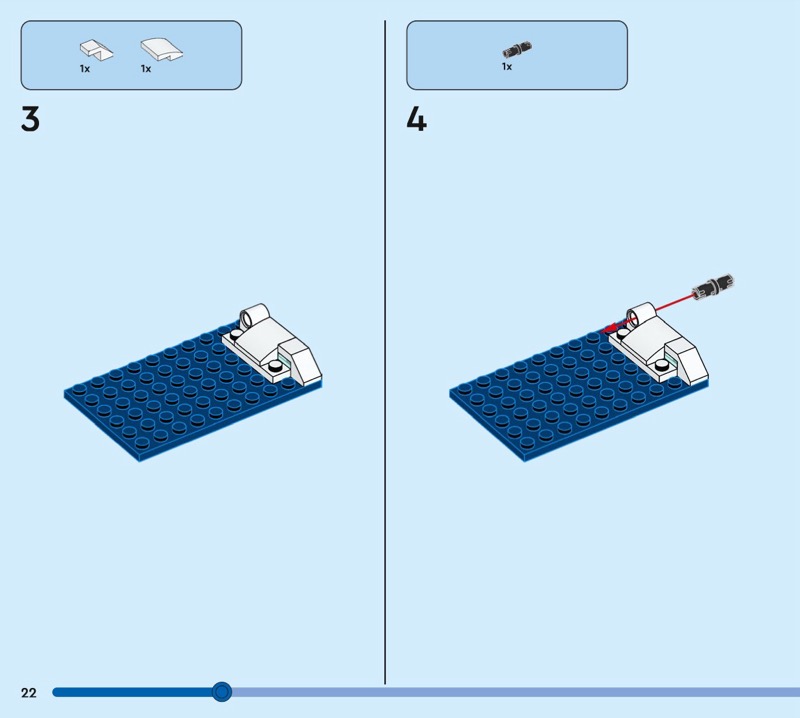 1x 1x

3

1x

4

22