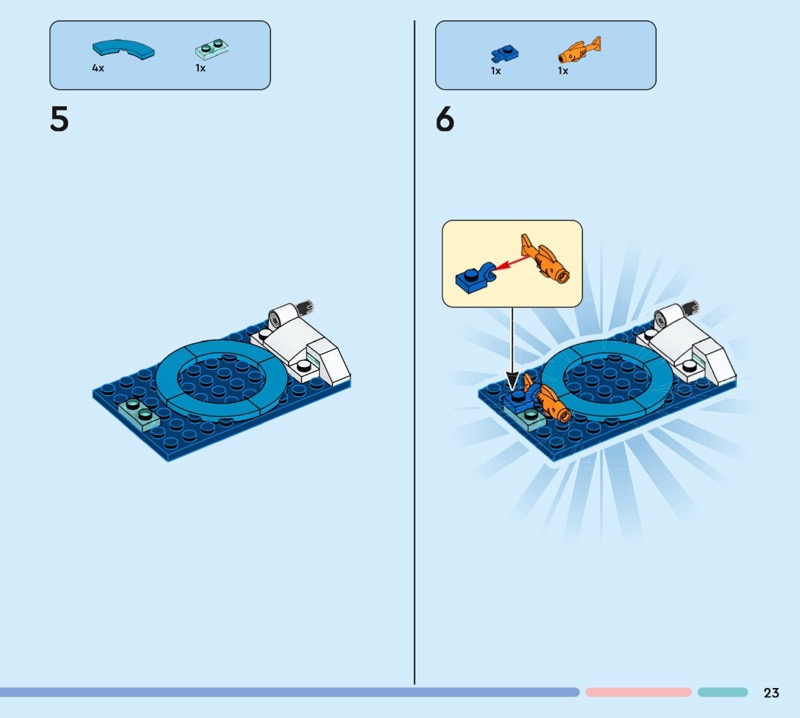 4x 1x

5

1x 1x

6

23