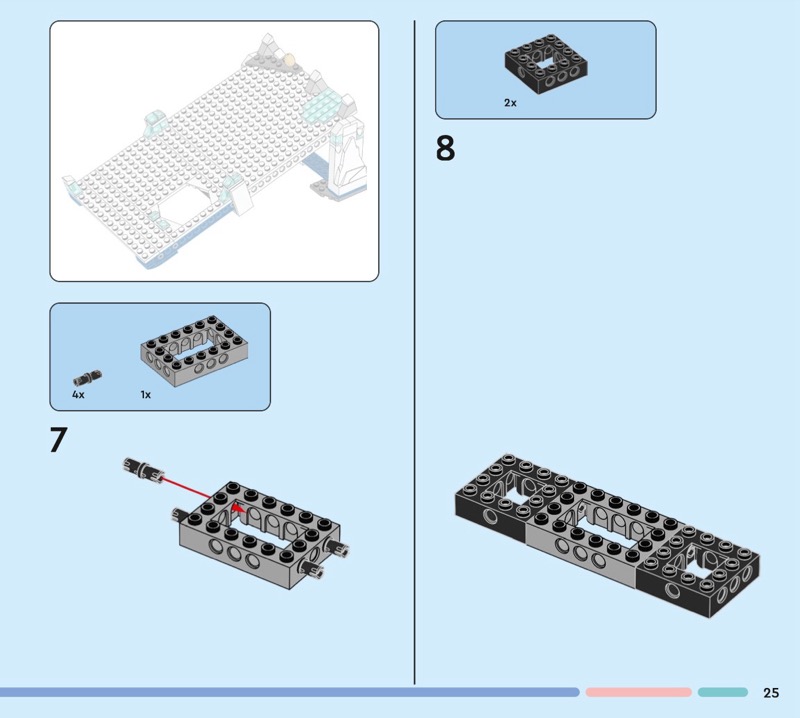 4x

1x

7

2x

8

25