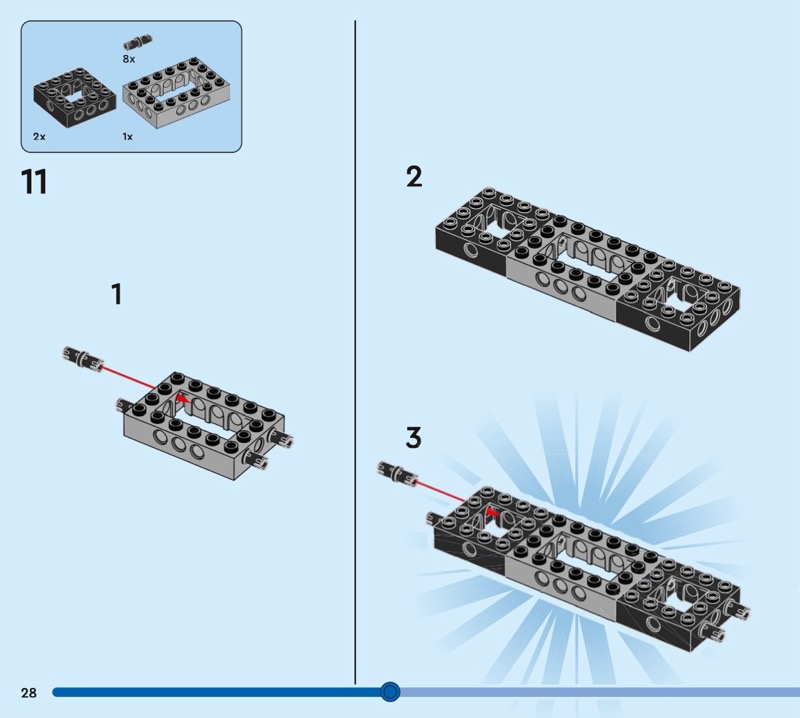 8x

2x

1x

11

1

2

3

28