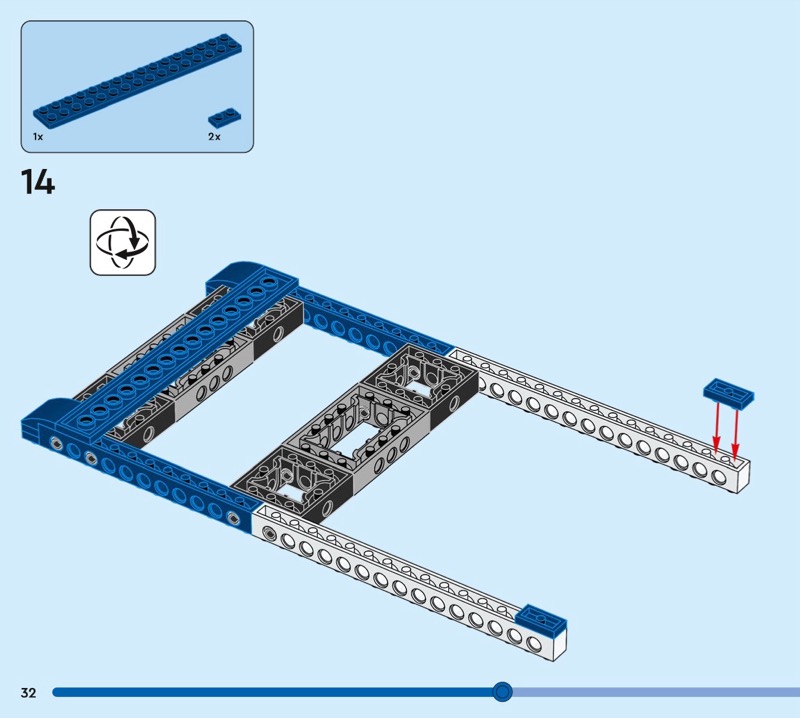 1x
2x
14
32