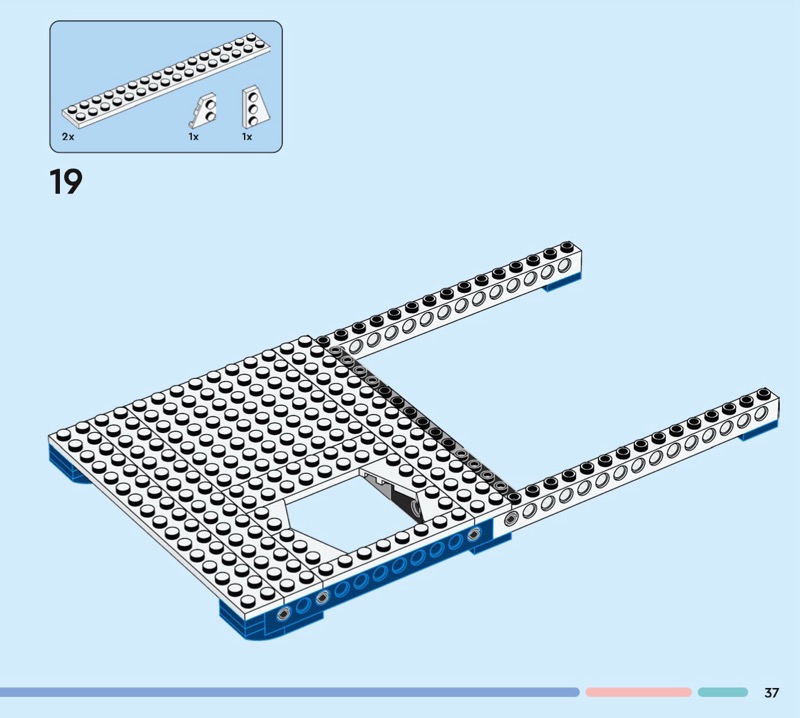 2x
1x
1x

19

37