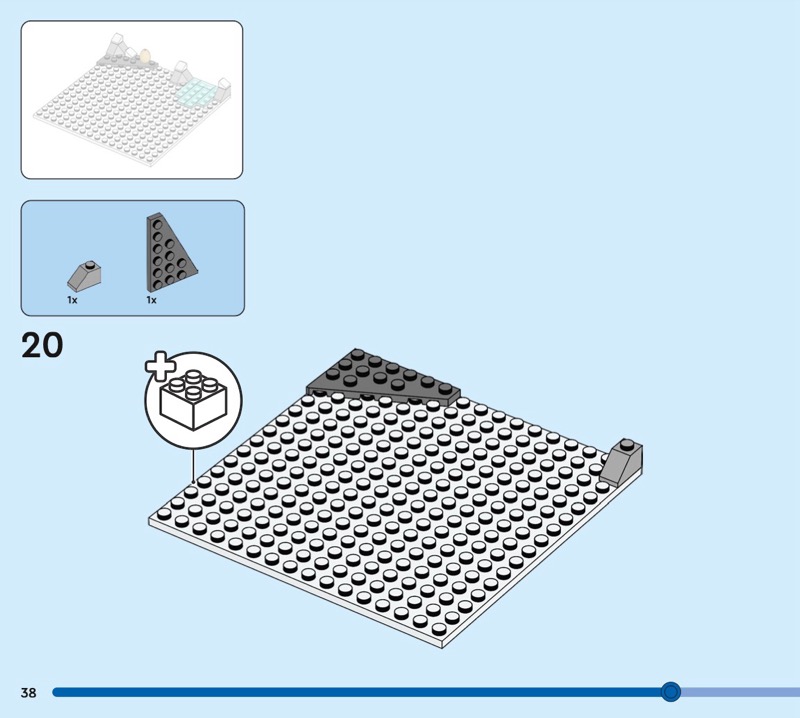 1x

1x

20

38