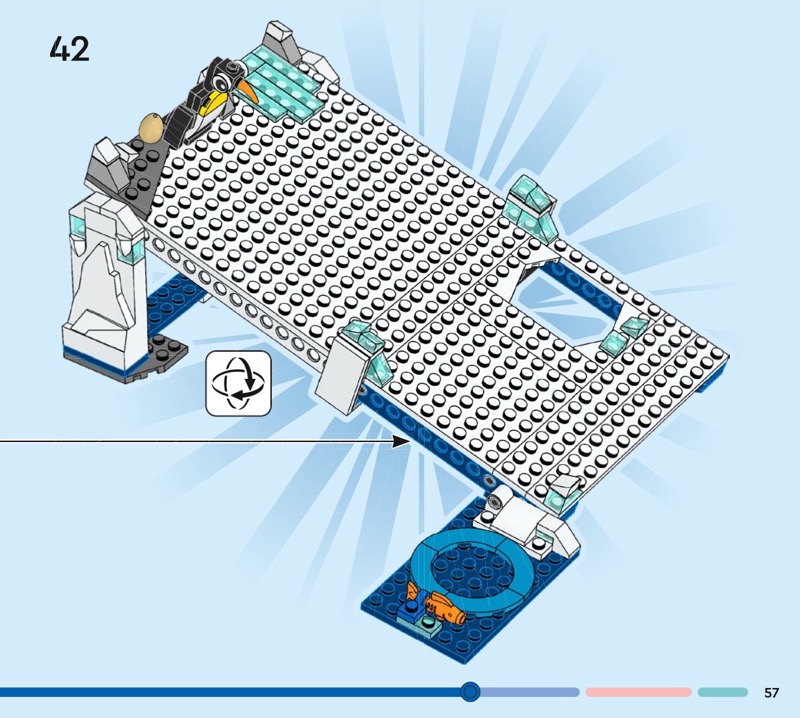 42

57