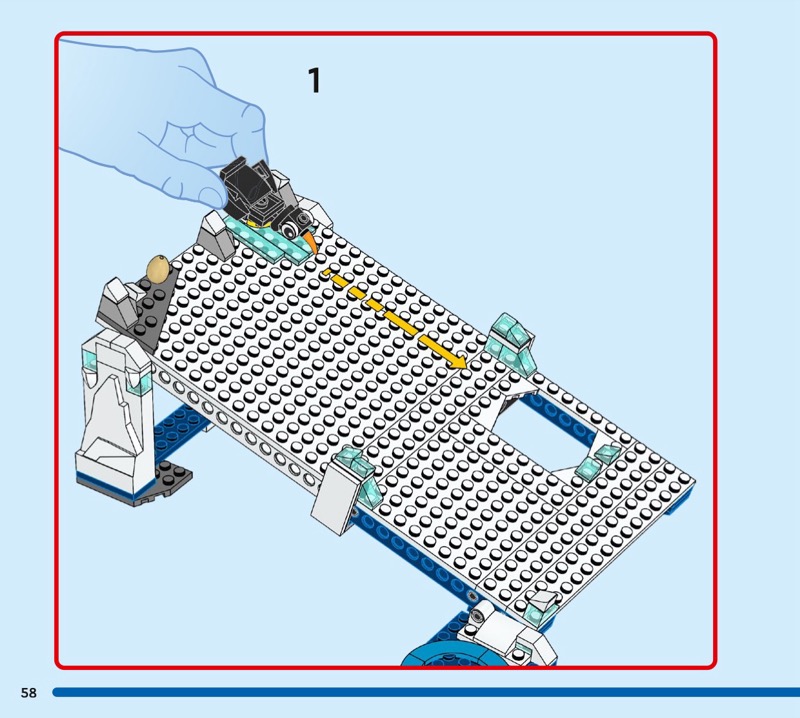 1

58