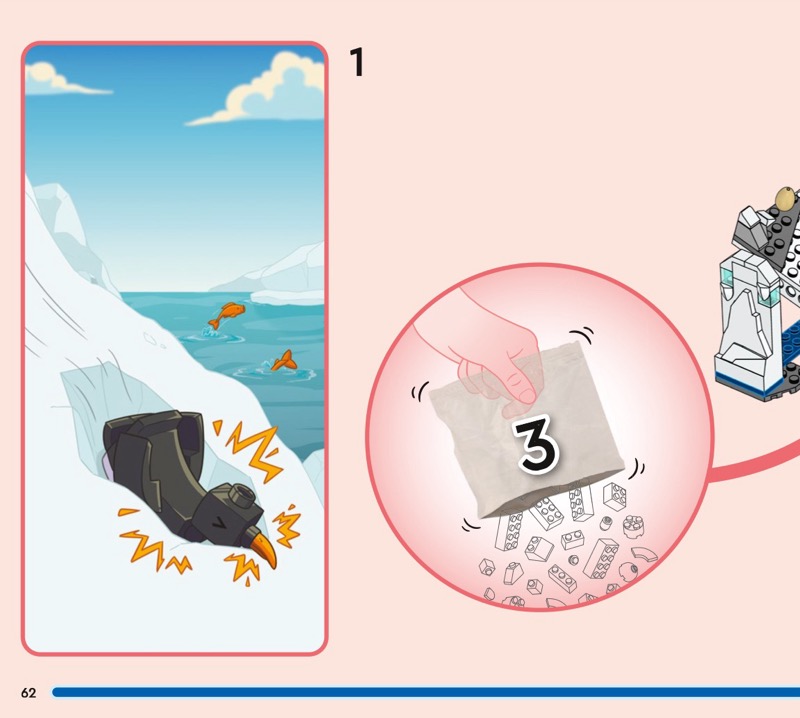 1

3

62