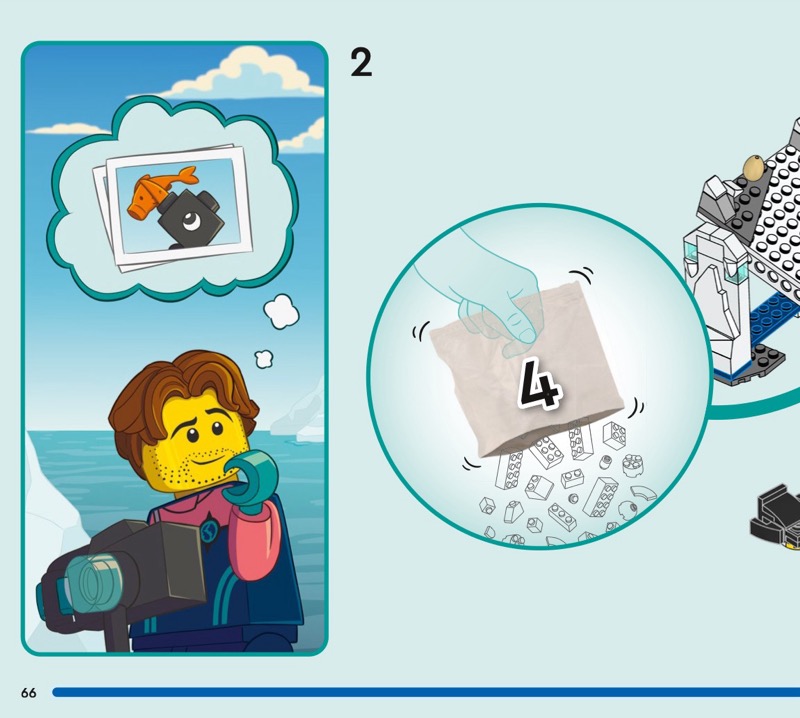 2

4

66