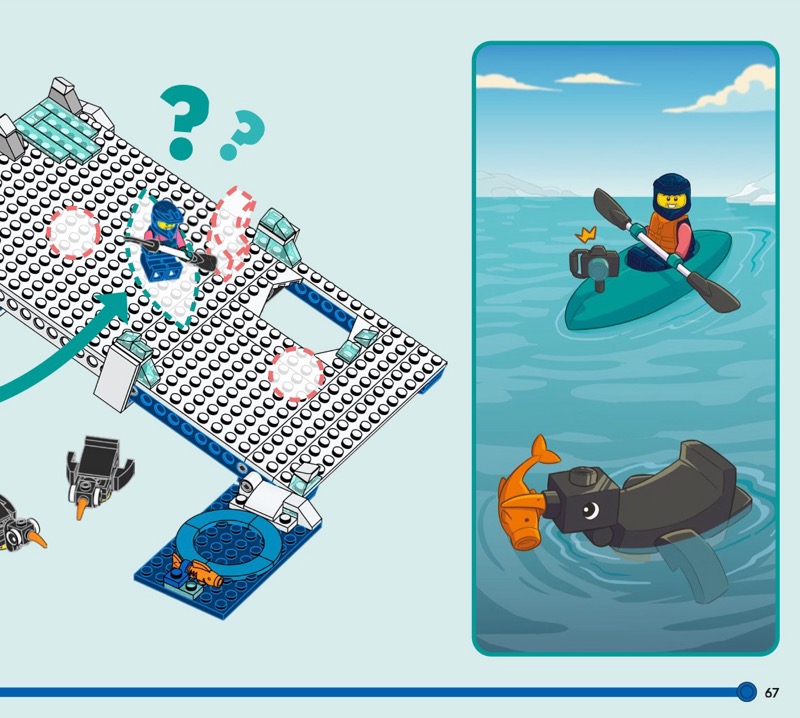 ? ?

67