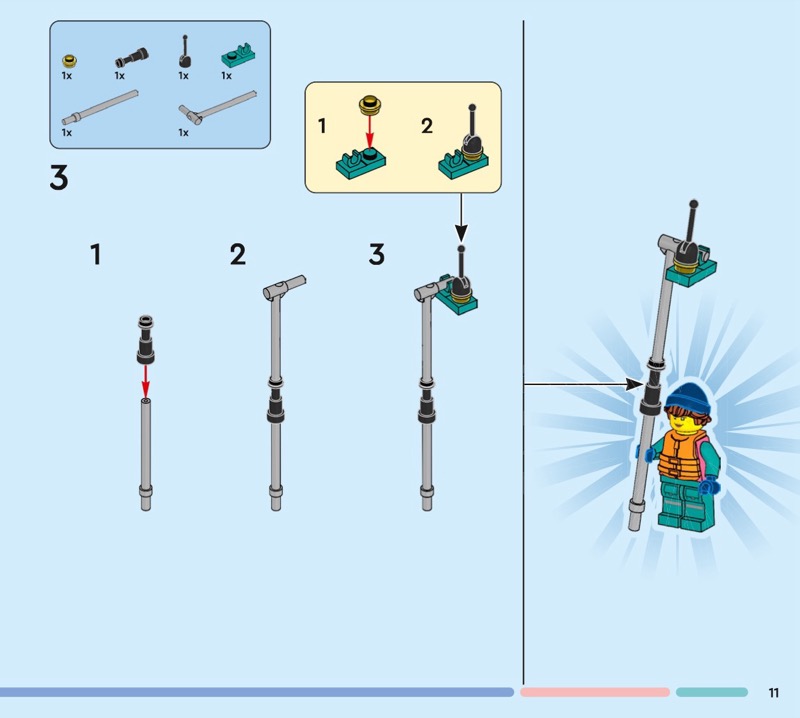 1x
1x
1x
1x
1x
1x

3

1
2

1
2
3

11