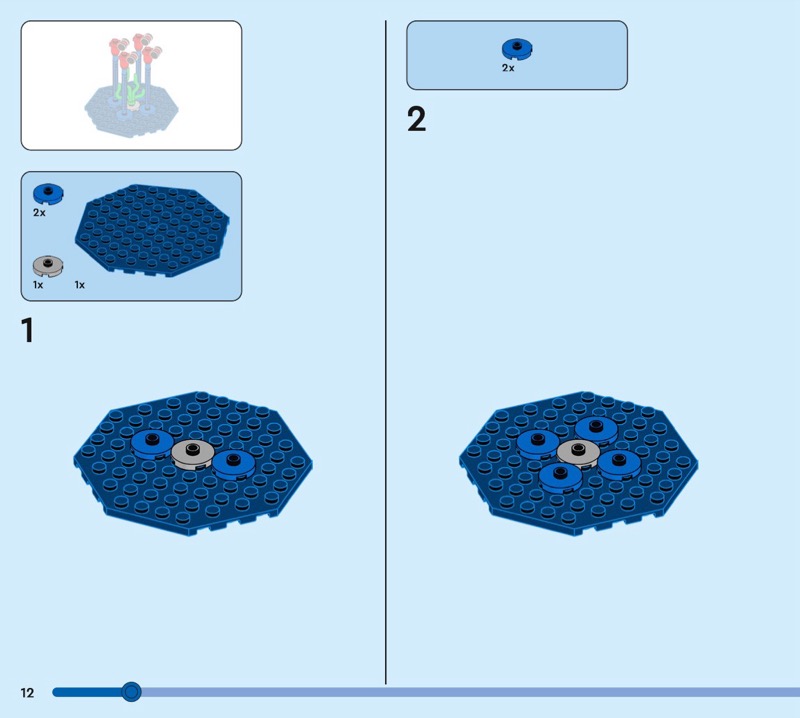 2x

1x

1x

1

2x

2

12