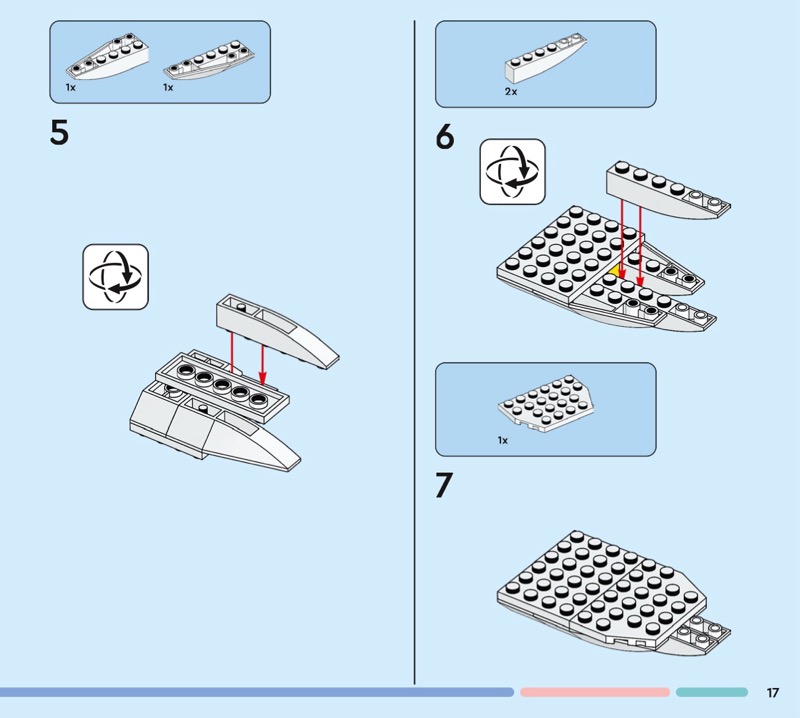 1x
1x

5

2x

6

1x

7

17