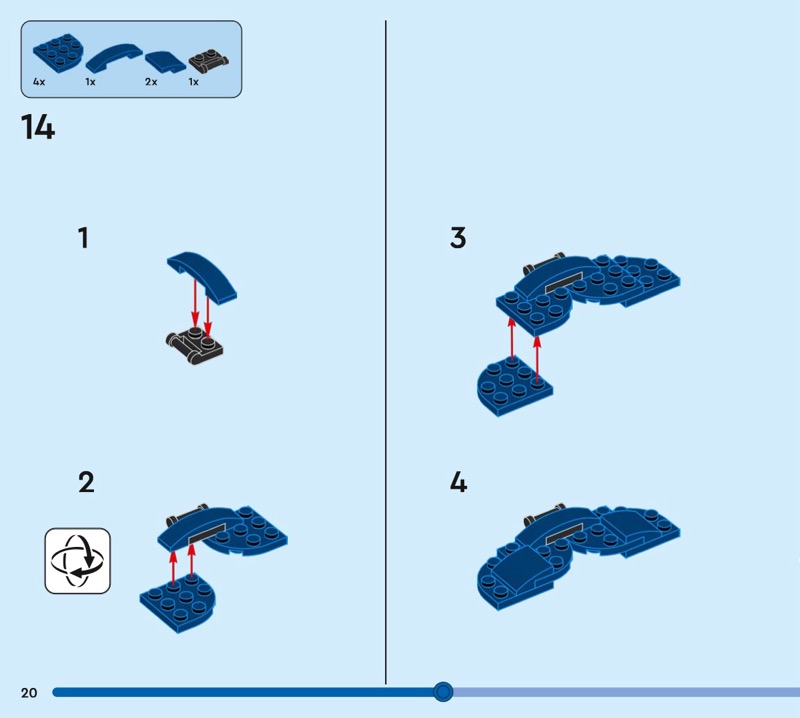 4x 1x 2x 1x

14

1

2

3

4

20