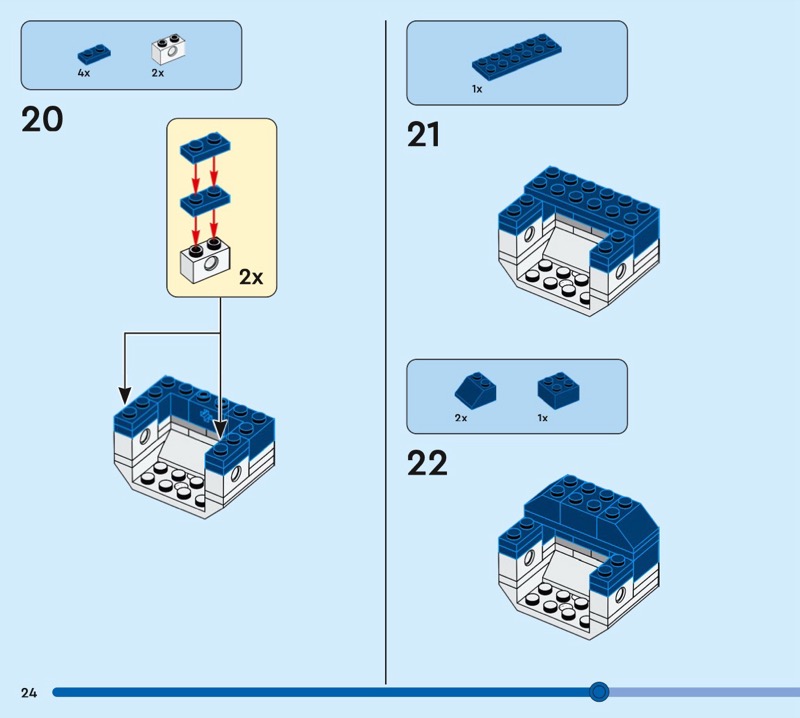 4x 2x

20

2x

1x

21

2x 1x

22

24