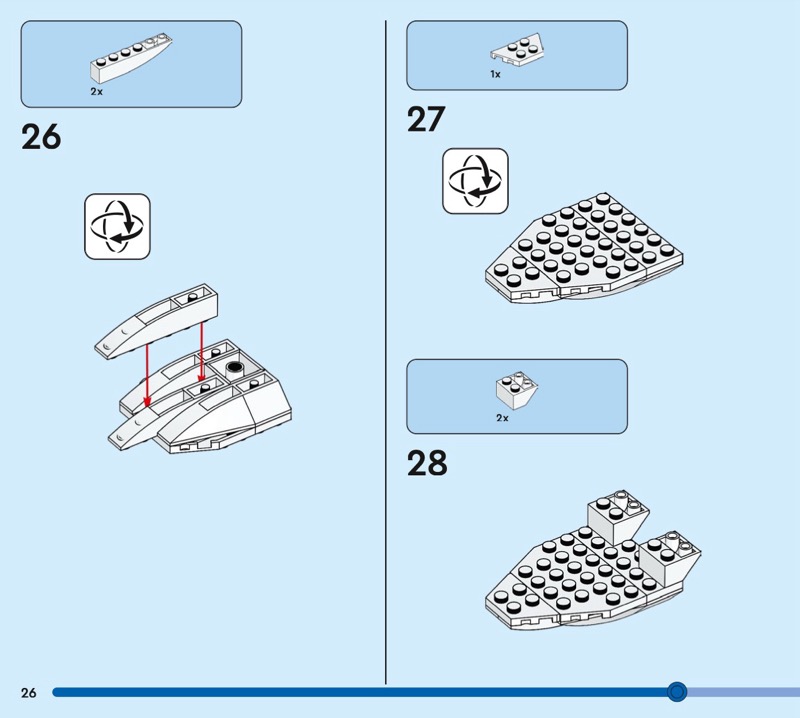 2x

26

1x

27

2x

28

26