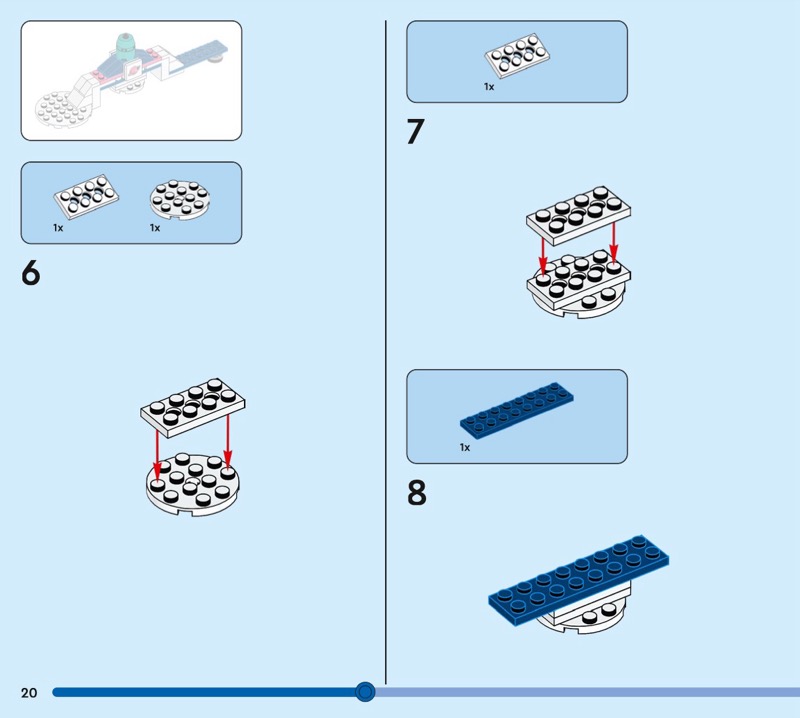 1x

1x

6

1x

7

1x

8

20