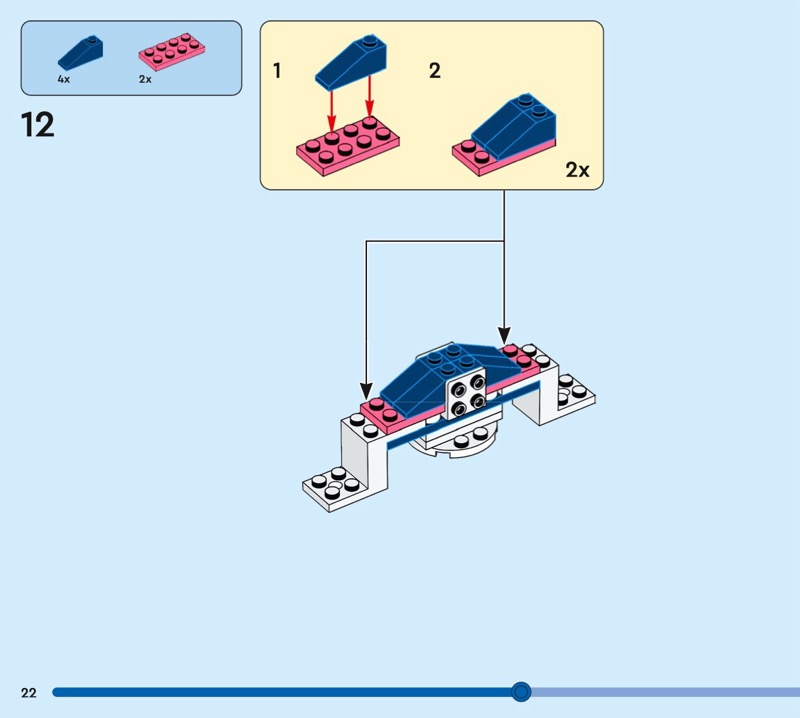 4x
2x

12

1

2

2x

22