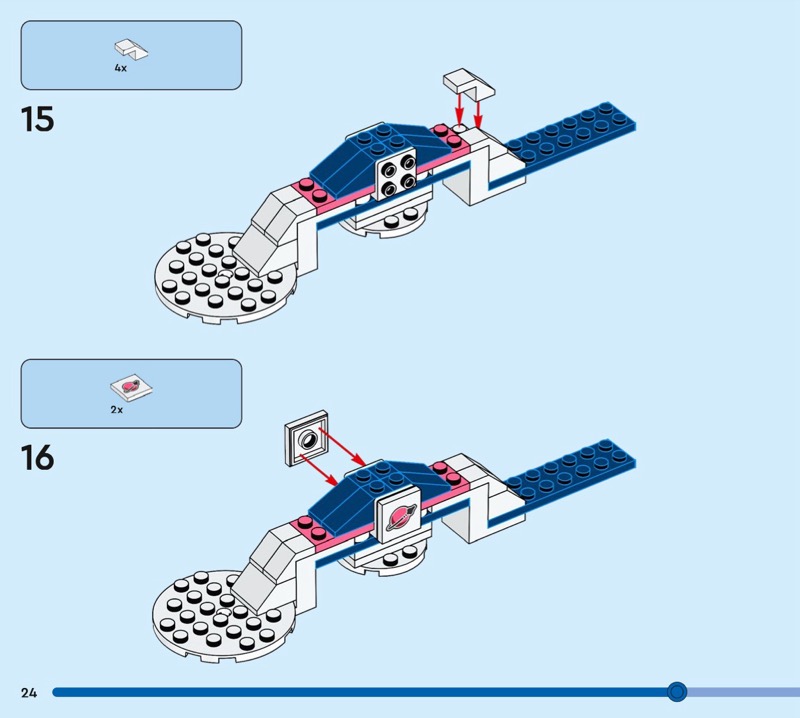 4x

15

2x

16

24