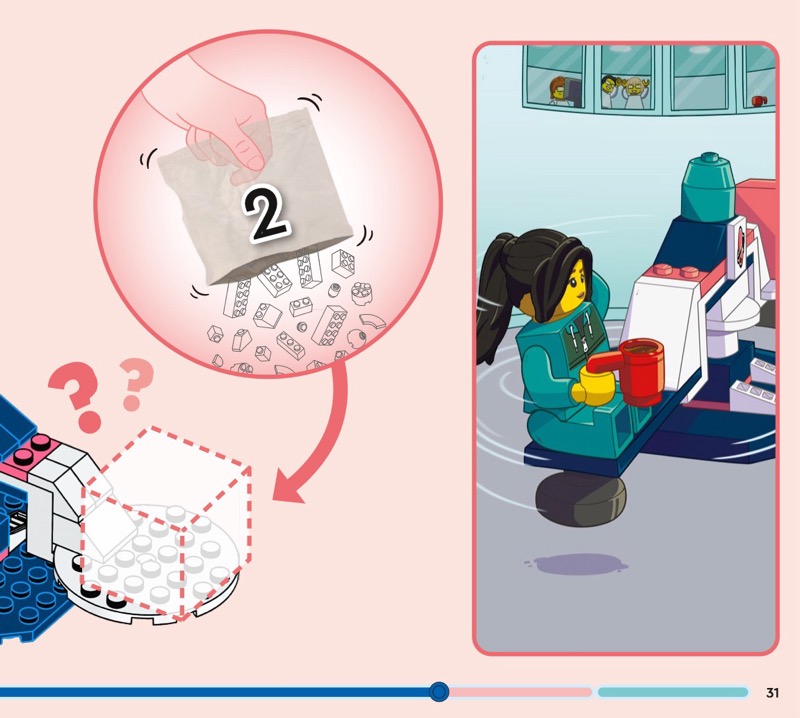 2

?
?

31