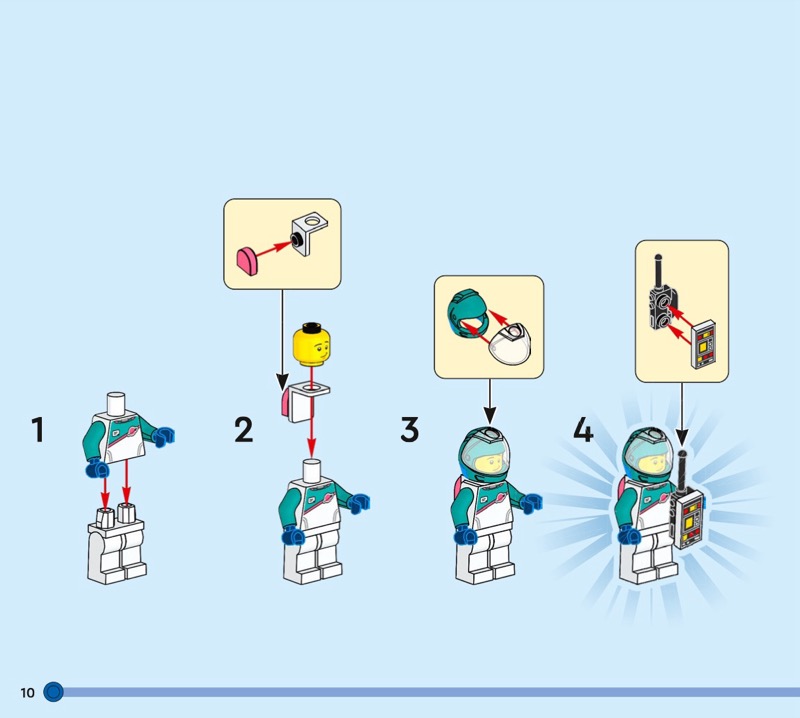 1

2

3

4

10