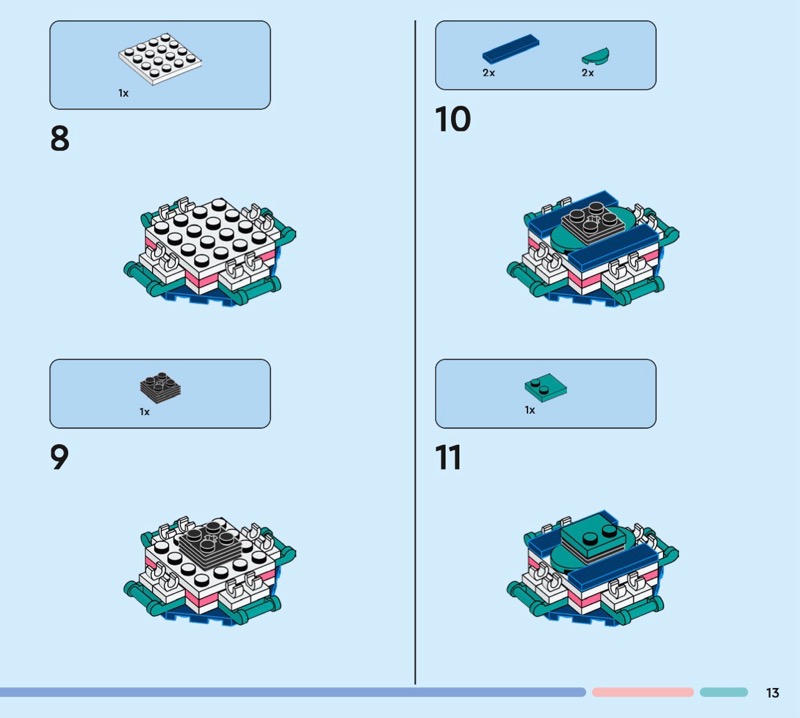 1x

8

1x

9

2x 2x

10

1x

11

13