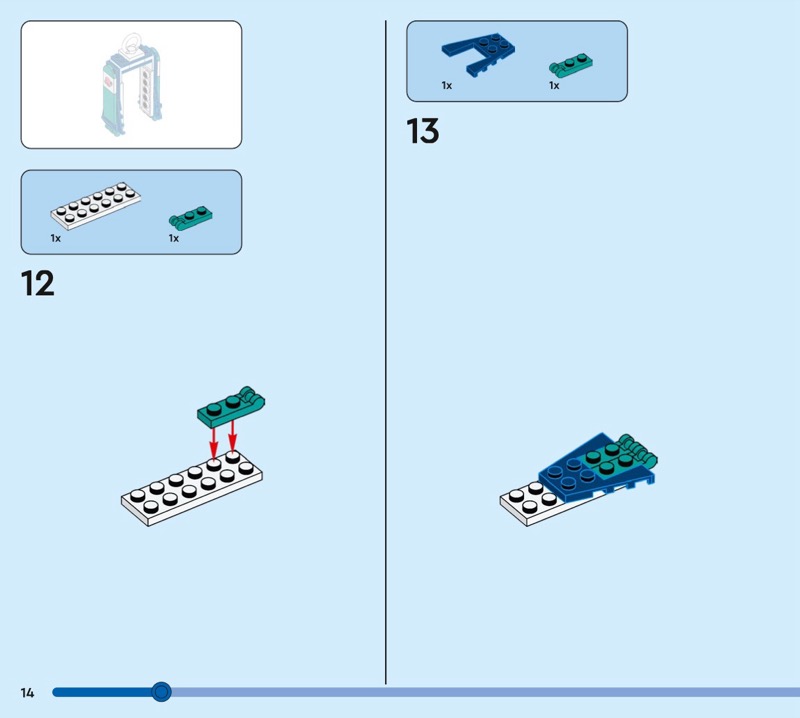 1x

1x

12

1x

1x

13

14