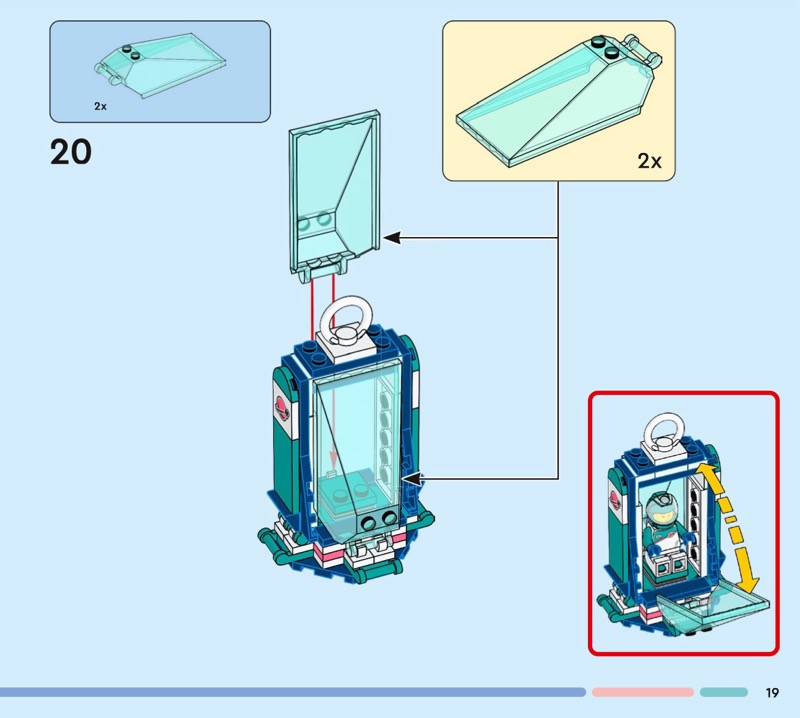 2x

20

2x

19