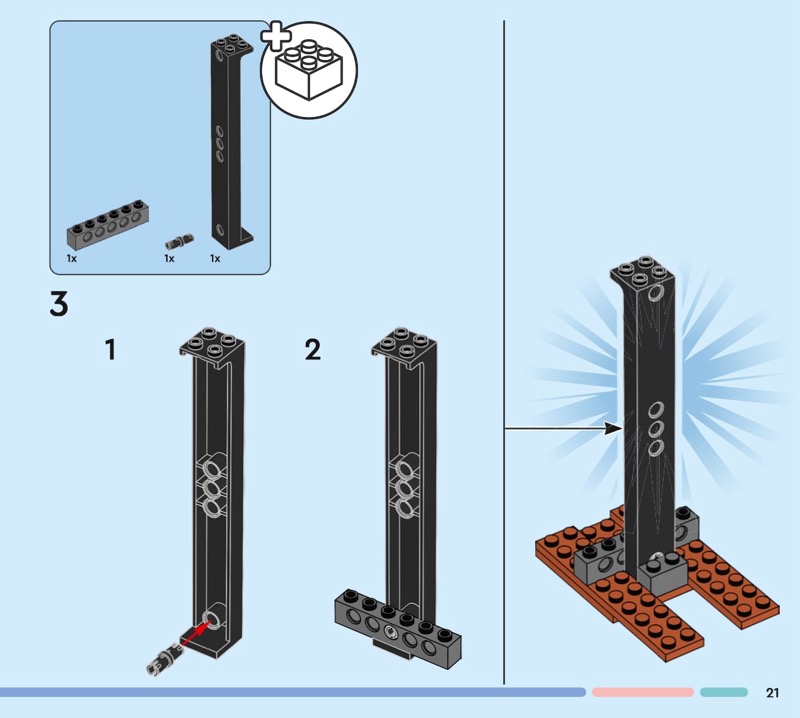 1x
1x
1x

3

1

2

21