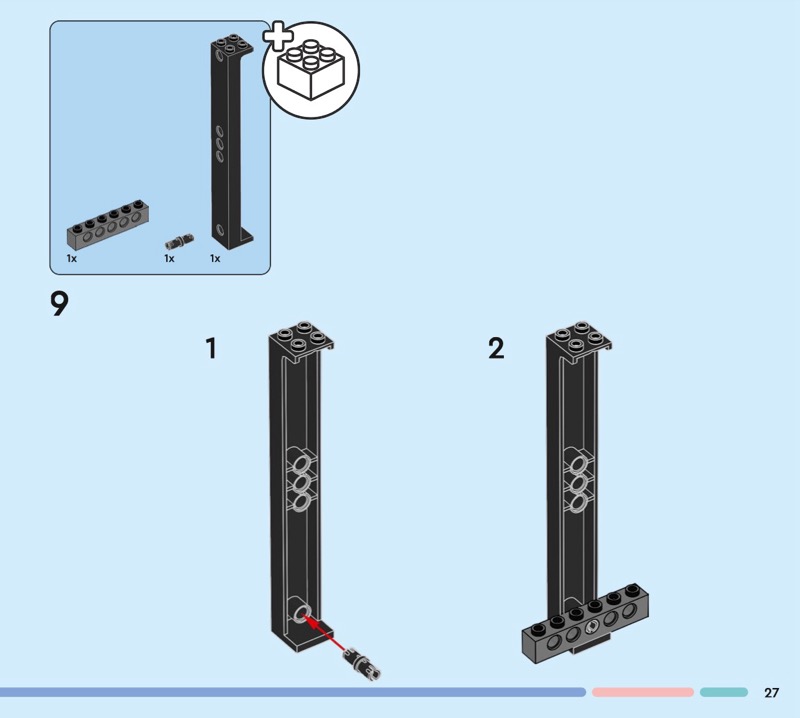 1x
1x
1x

9

1

2

27