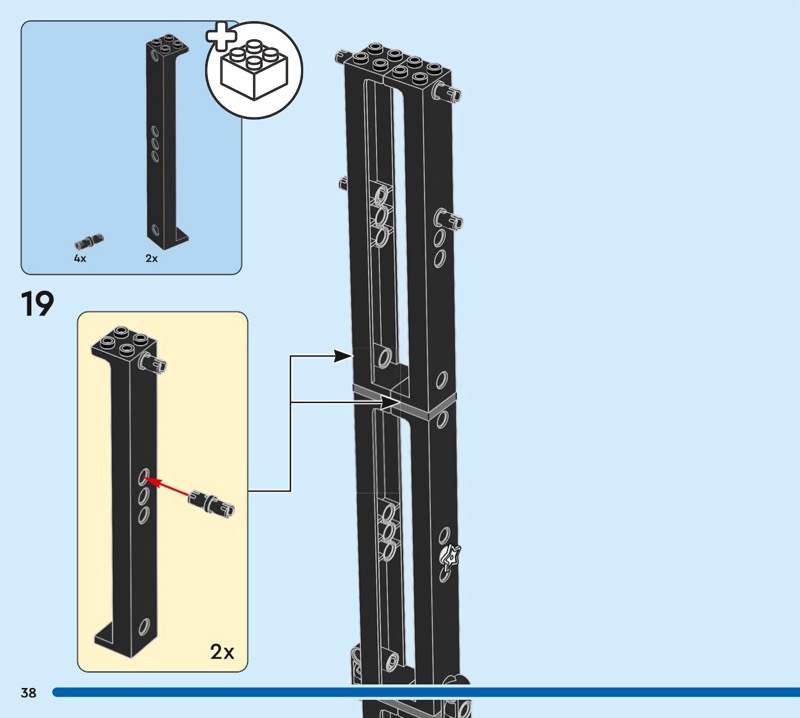 4x
2x

19

2x

38