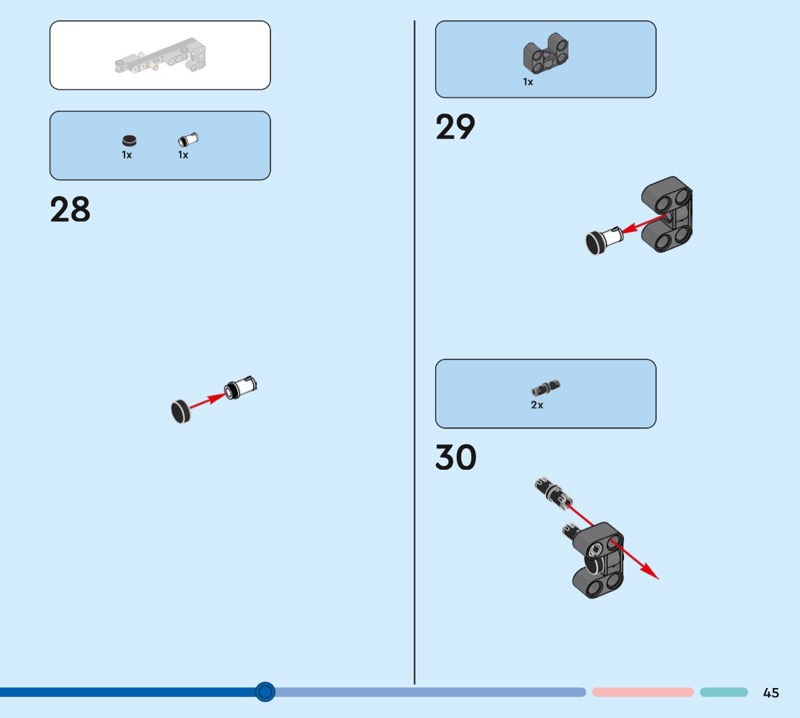 1x 1x

28

1x

29

2x

30

45