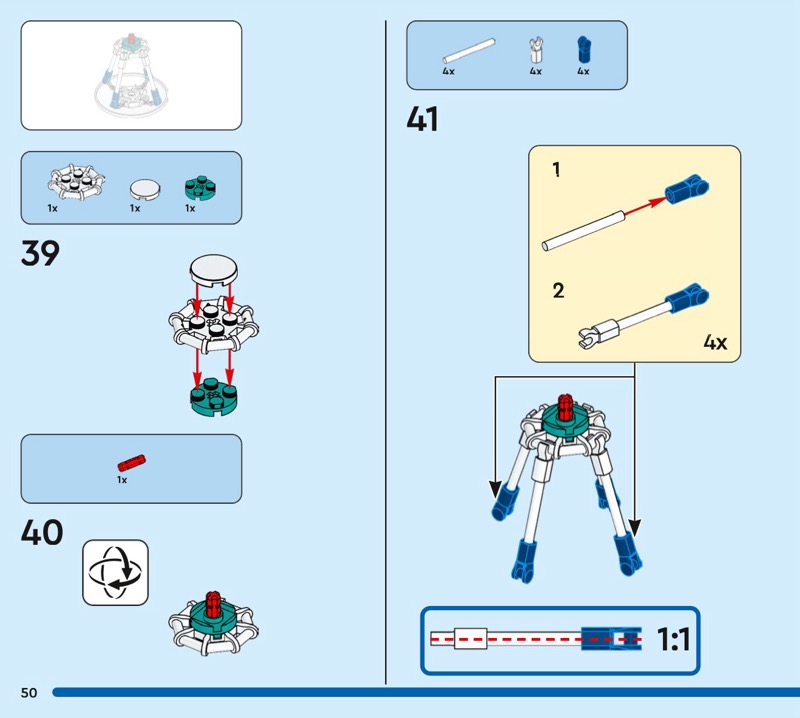 1x 1x 1x

39

1x

40

4x 4x 4x

41

1

2

4x

1:1

50