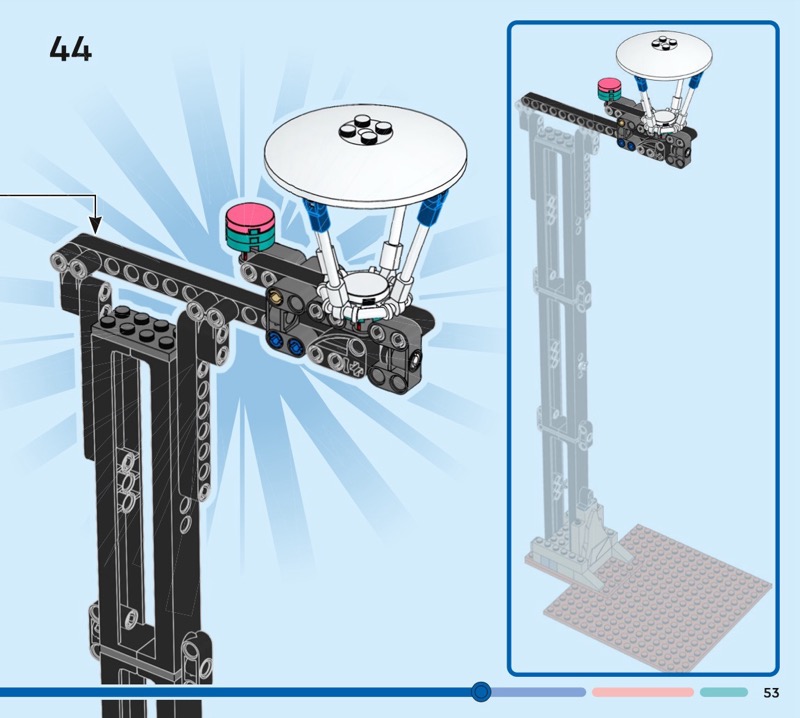 44

53