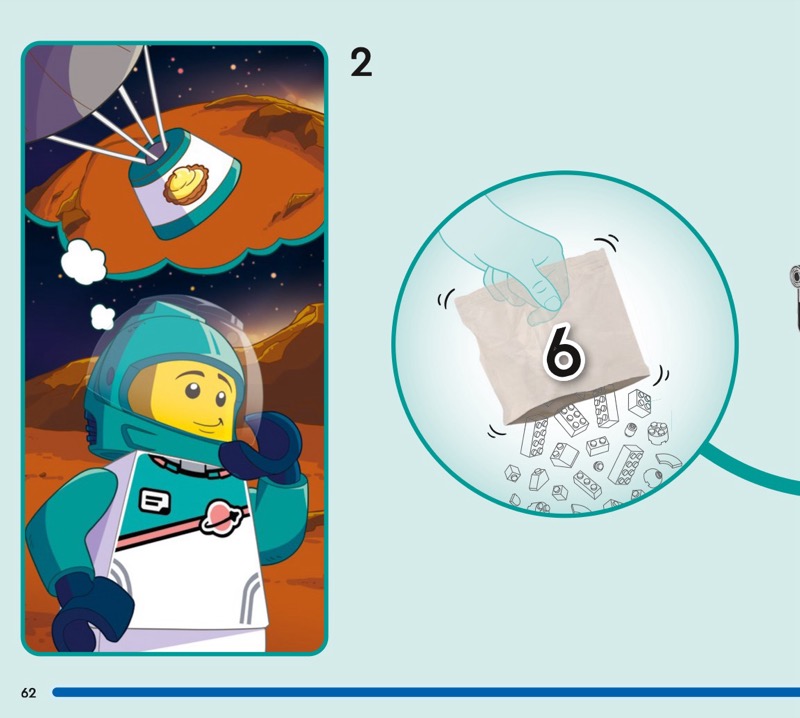 2

6

62