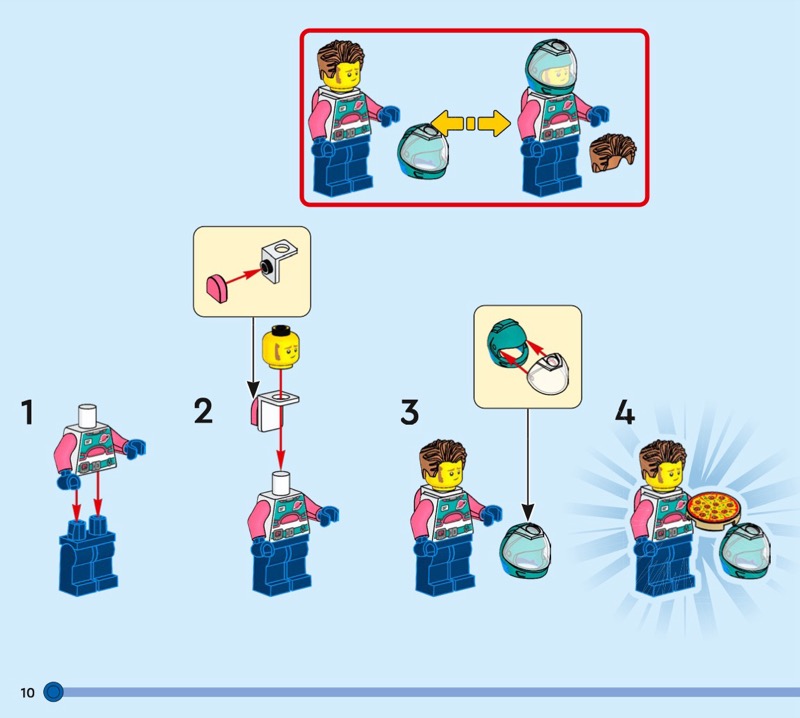 1

2

3

4

10