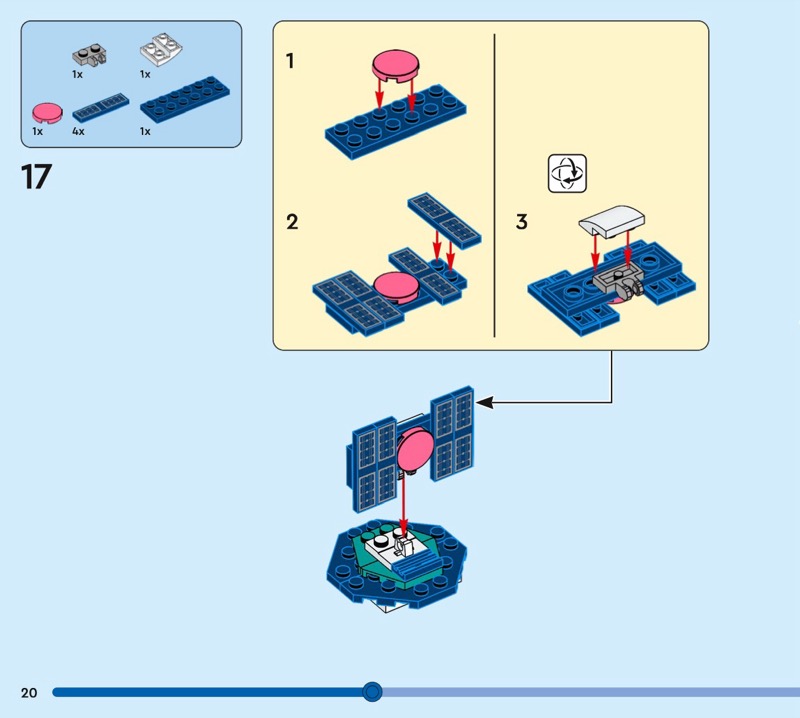 1x
1x
1x
4x
1x

17

1

2

3

20