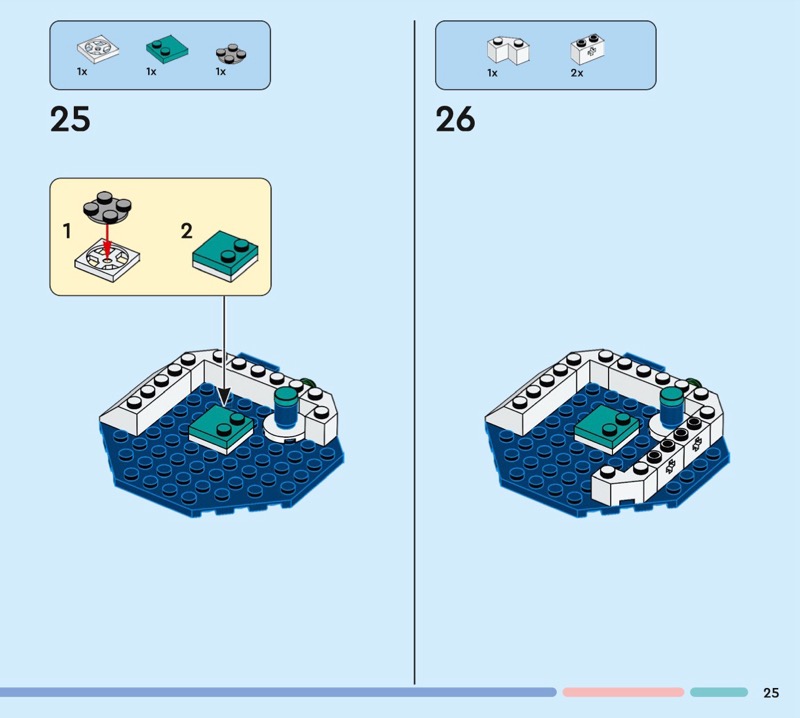 1x 1x 1x

25

1

2

1x 2x

26

25