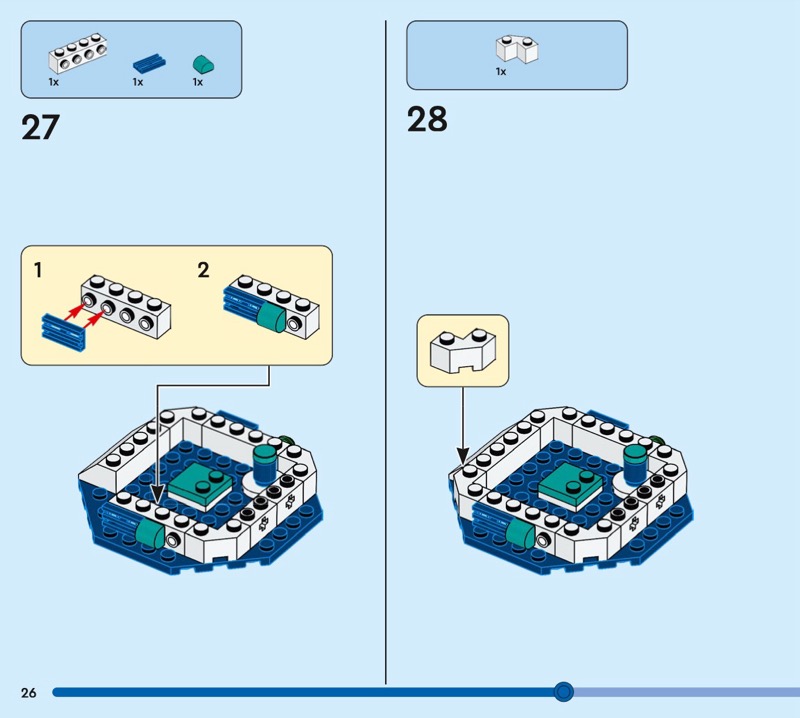 1x 1x 1x

27

1

2

1x

28

26