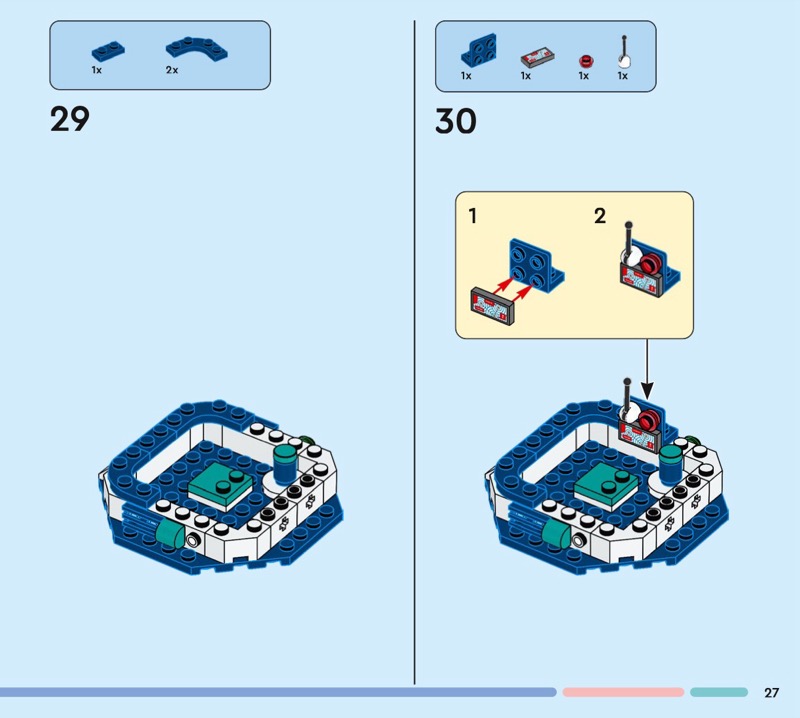 1x 2x

29

1x 1x 1x 1x

30

1

2

27