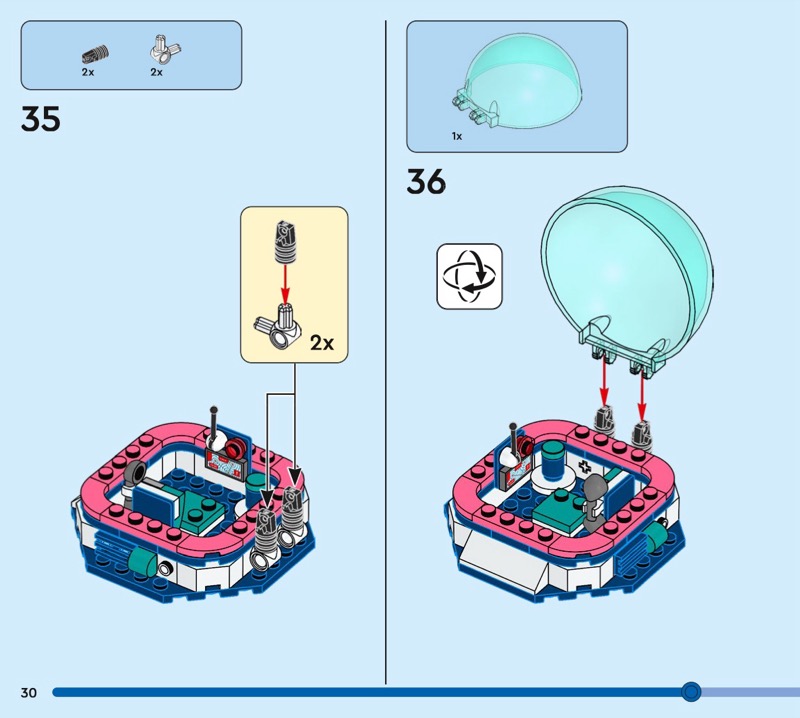 2x
2x

35

2x

1x

36

30