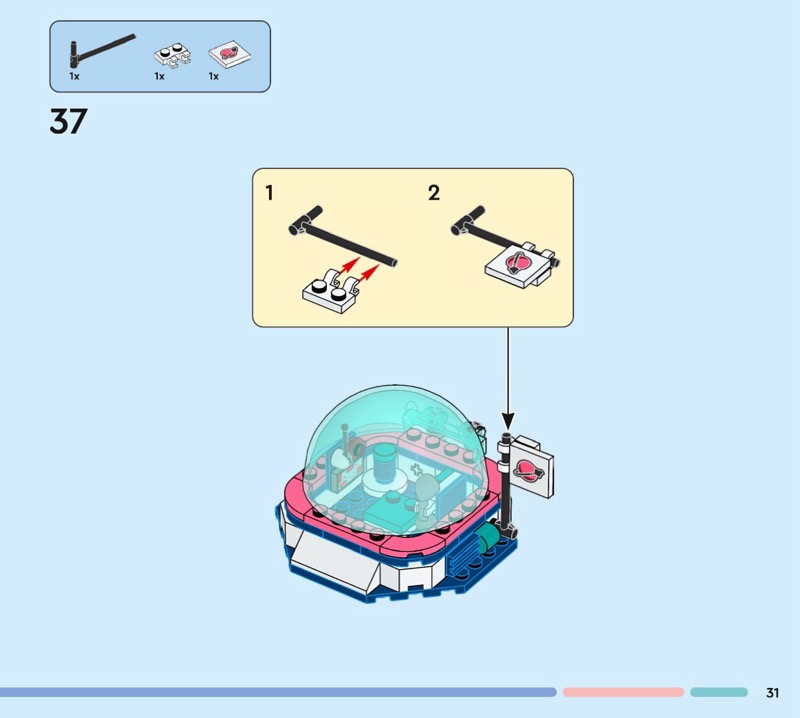 1x 1x 1x

37

1

2

31