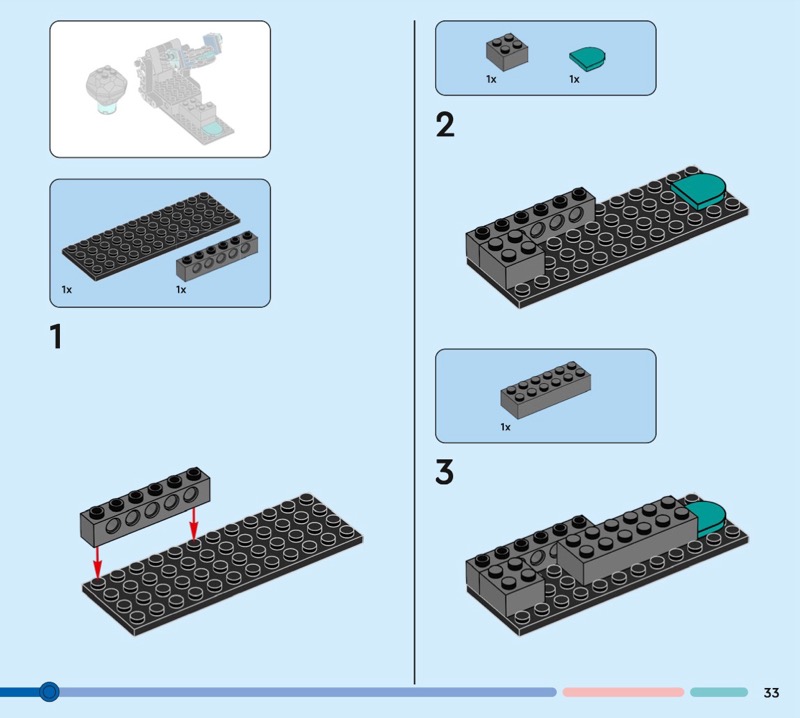 1x

1x

1

1x

1x

2

1x

3

33