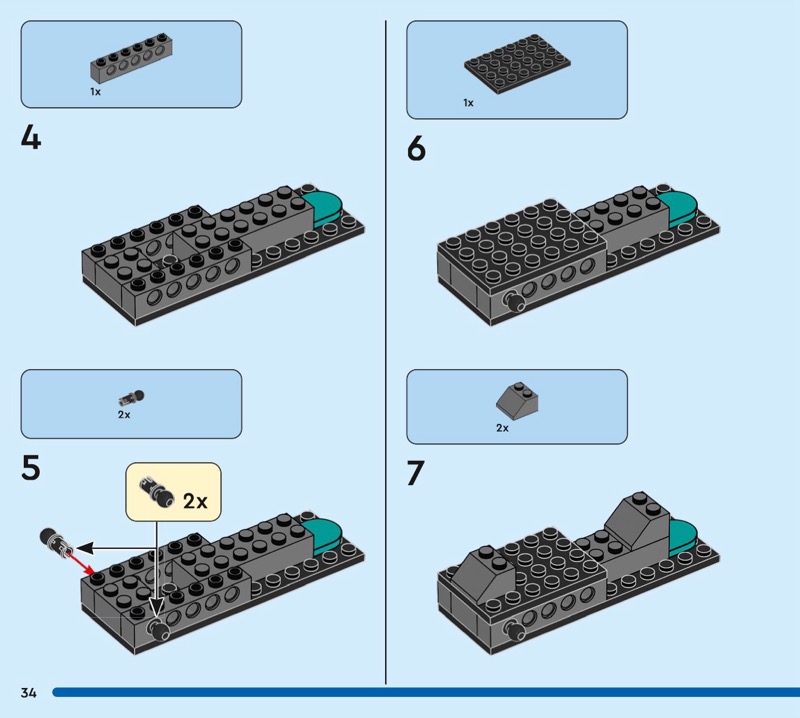 1x

4

2x

5

2x

1x

6

2x

7

34