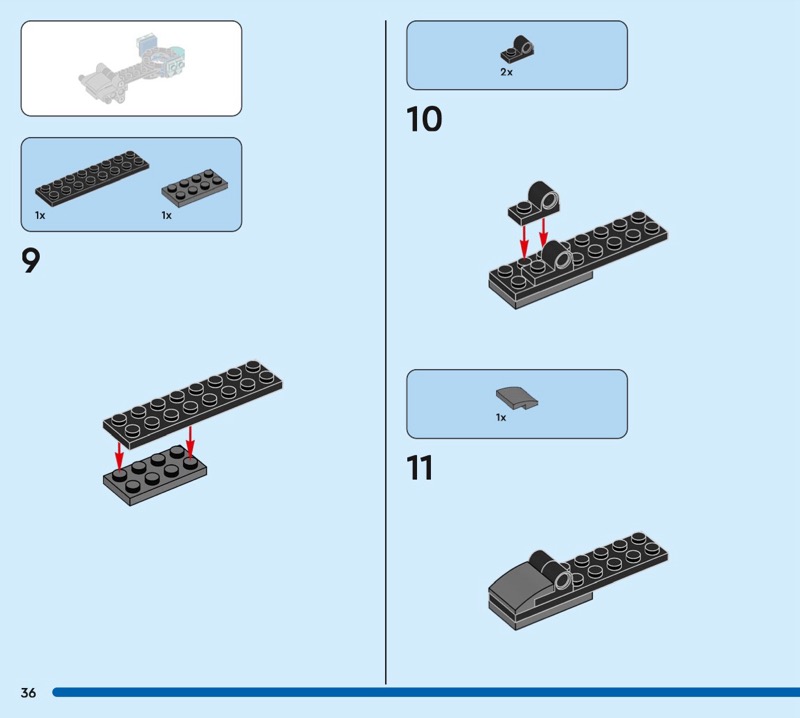 1x
1x
9
2x
10
1x
11
36